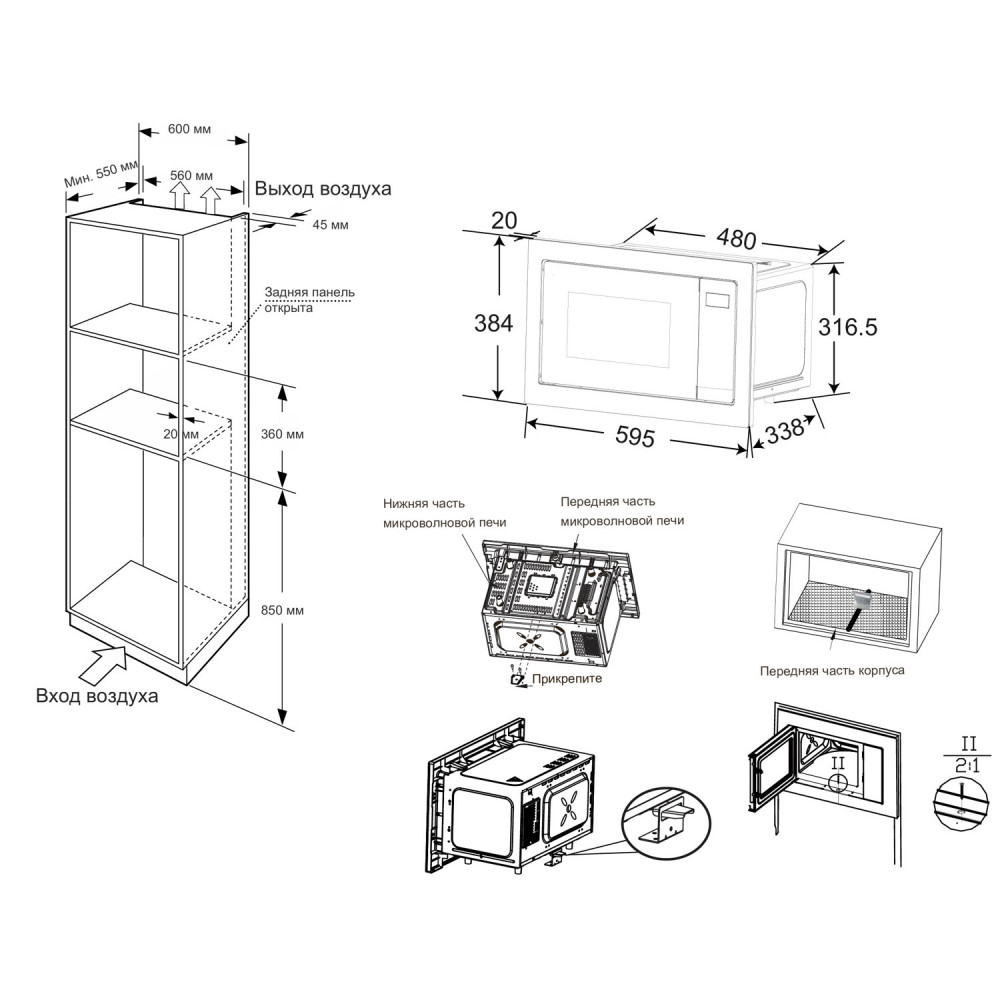 600 мм
Мин. 550 мм
560 мм
Выход воздуха
45 мм
Задняя панель открыта
20 мм
360 мм
850 мм
Вход воздуха

20
480
384
316.5
595
338

Нижняя часть микроволновой печи
Передняя часть микроволновой печи
Прикрепите
Передняя часть корпуса

II
II
2:1